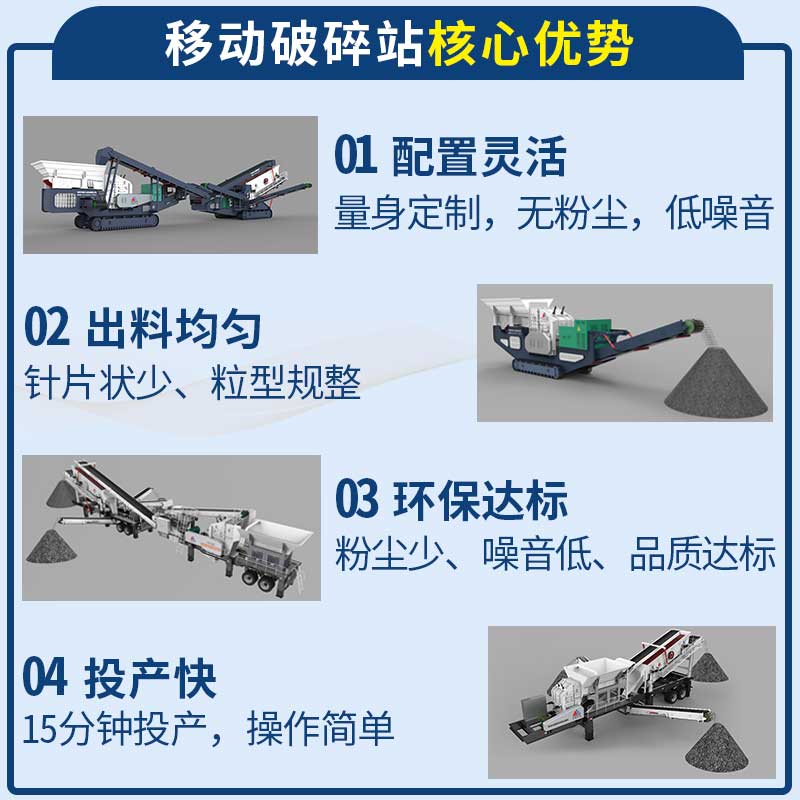 移动破碎站核心优势

01 配置灵活
量身定制，无粉尘，低噪音

02 出料均匀
针片状少、粒型规整

03 环保达标
粉尘少、噪音低、品质达标

04 投产快
15分钟投产，操作简单